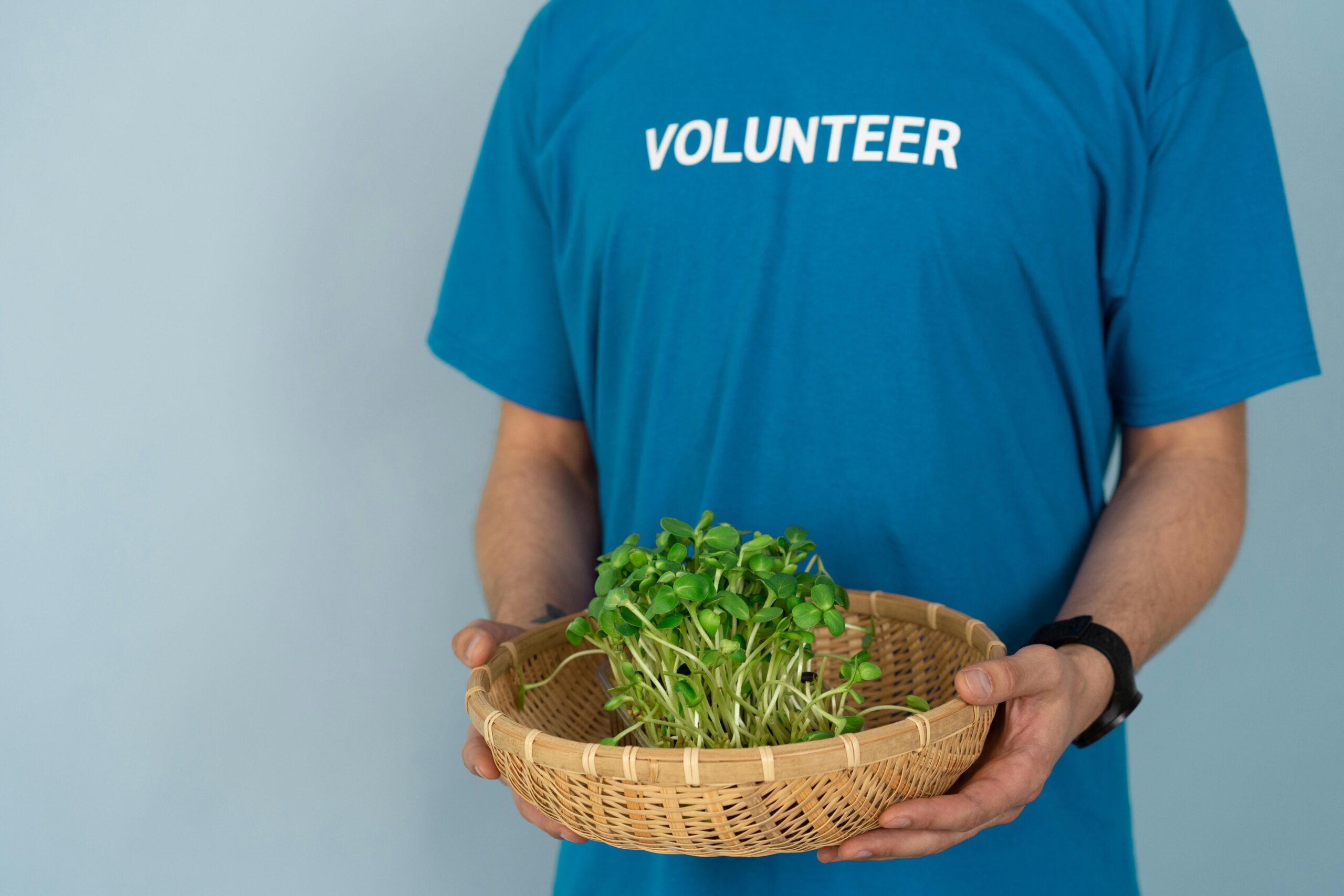 VOLUNTEER